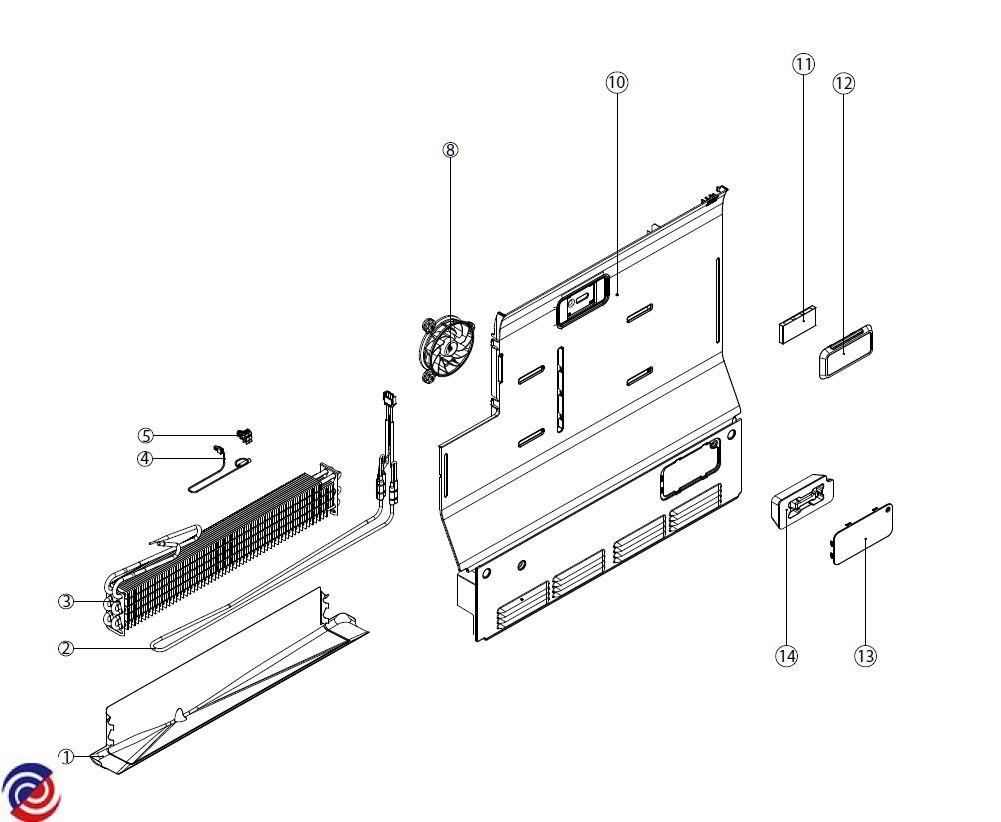 11
12
10
8
5
4
3
2
1
14
13